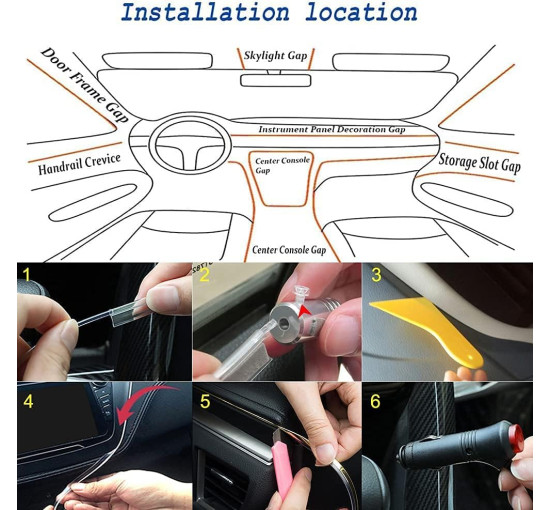 Installation location

Door Frame Gap

Skylight Gap

Instrument Panel Decoration Gap

Handrail Crevice

Center Console Gap

Storage Slot Gap

Center Console Gap

1

2

3

4

5

6