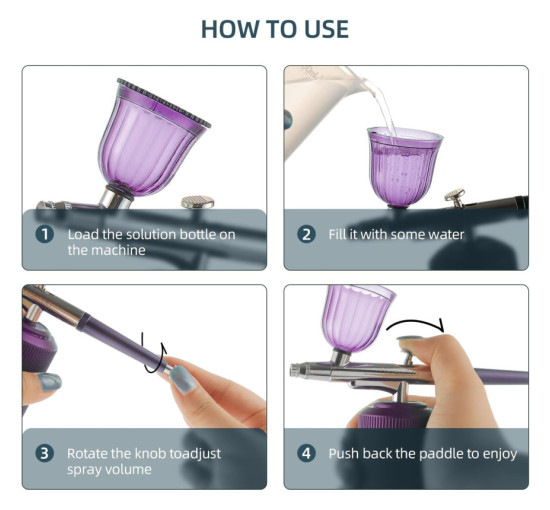 HOW TO USE

1 Load the solution bottle on the machine

2 Fill it with some water

3 Rotate the knob toadjust spray volume

4 Push back the paddle to enjoy