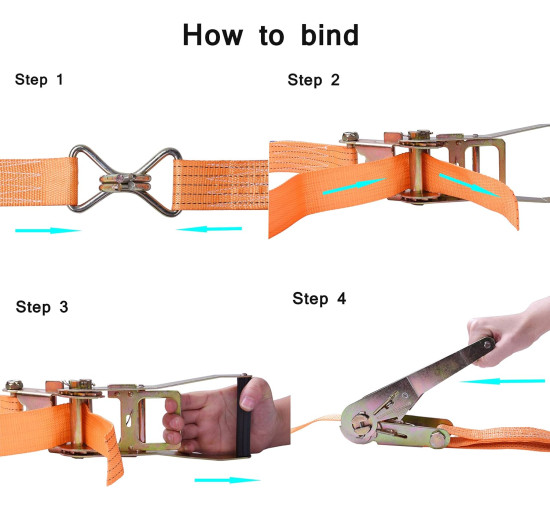 How to bind

Step 1

Step 2

Step 3

Step 4