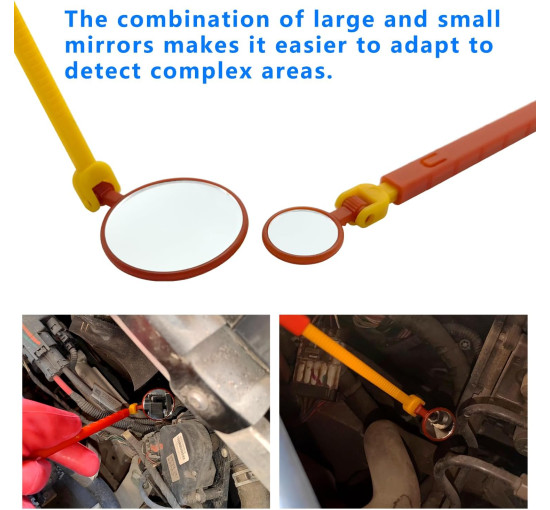 The combination of large and small mirrors makes it easier to adapt to detect complex areas.