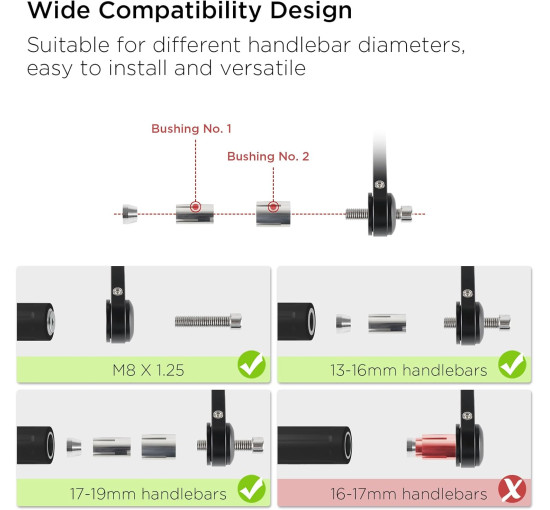 Wide Compatibility Design

Suitable for different handlebar diameters, easy to install and versatile

Bushing No. 1

Bushing No. 2

M8 X 1.25

13-16mm handlebars

17-19mm handlebars

16-17mm handlebars