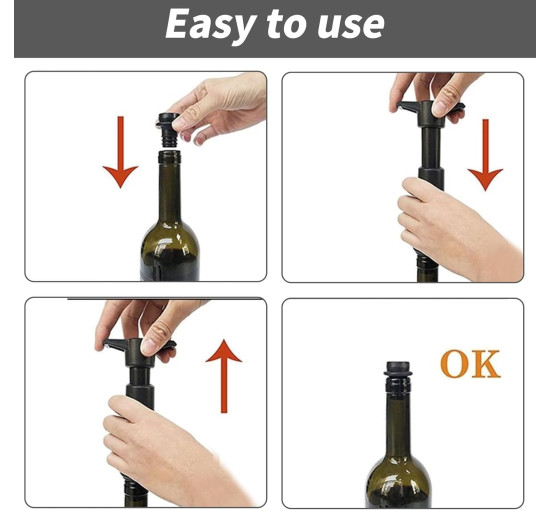 Easy to use

OK