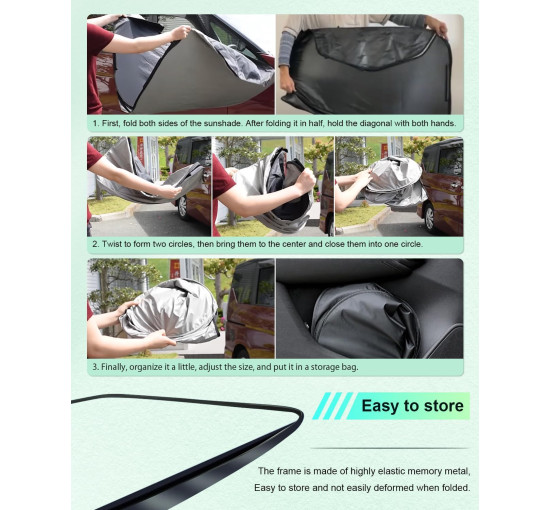 1. First, fold both sides of the sunshade. After folding it in half, hold the diagonal with both hands.

2. Twist to form two circles, then bring them to the center and close them into one circle.

3. Finally, organize it a little, adjust the size, and put it in a storage bag.

Easy to store

The frame is made of highly elastic memory metal,
Easy to store and not easily deformed when folded.