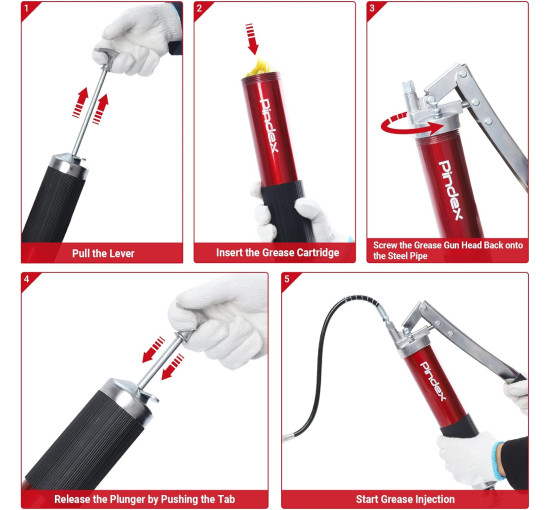 1

Pull the Lever

2

Pindex

Insert the Grease Cartridge

3

Pindex

Screw the Grease Gun Head Back onto the Steel Pipe

4

Release the Plunger by Pushing the Tab

5

Pindex

Start Grease Injection