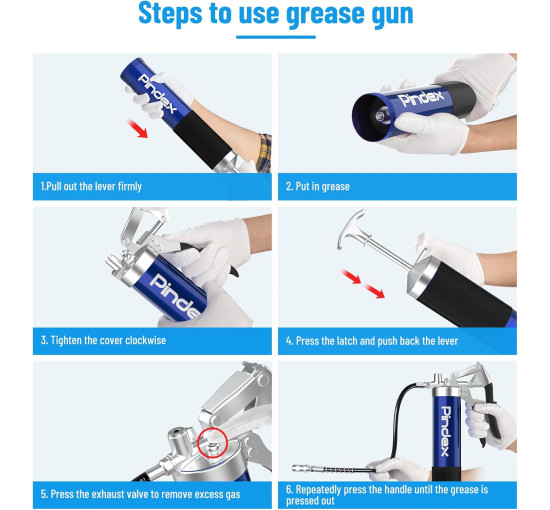 Steps to use grease gun

Pindex

1.Pull out the lever firmly

Pindex

2. Put in grease

Pindex

3. Tighten the cover clockwise

4. Press the latch and push back the lever

5. Press the exhaust valve to remove excess gas

Pindex

6. Repeatedly press the handle until the grease is pressed out