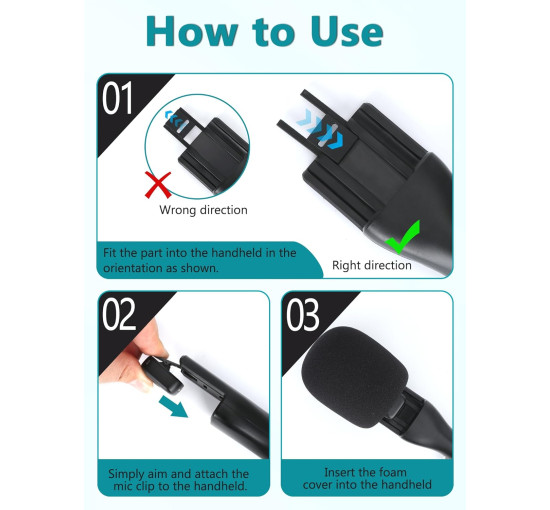 How to Use

01

Wrong direction

Fit the part into the handheld in the orientation as shown.

Right direction

02

Simply aim and attach the mic clip to the handheld.

03

Insert the foam cover into the handheld