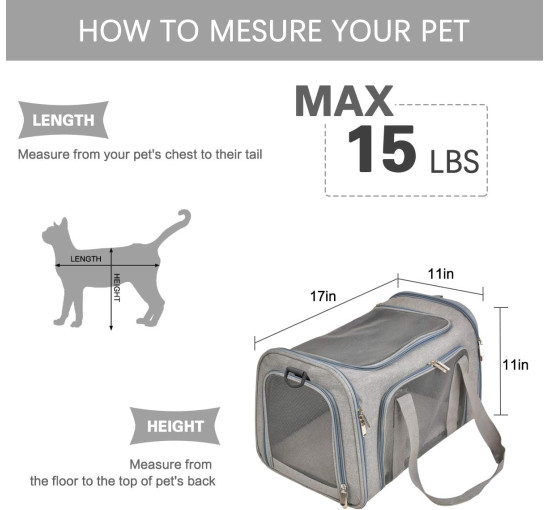 HOW TO MESURE YOUR PET

LENGTH

Measure from your pet's chest to their tail

MAX
15 LBS

LENGTH

HEIGHT

17in

11in

11in

HEIGHT

Measure from the floor to the top of pet's back