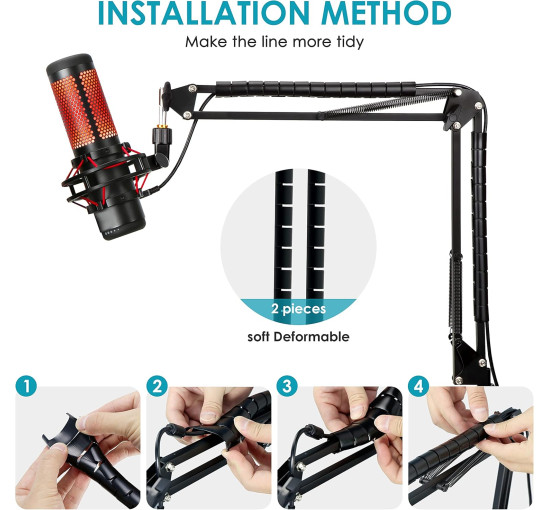 INSTALLATION METHOD

Make the line more tidy

2 pieces

soft Deformable

1

2

3

4