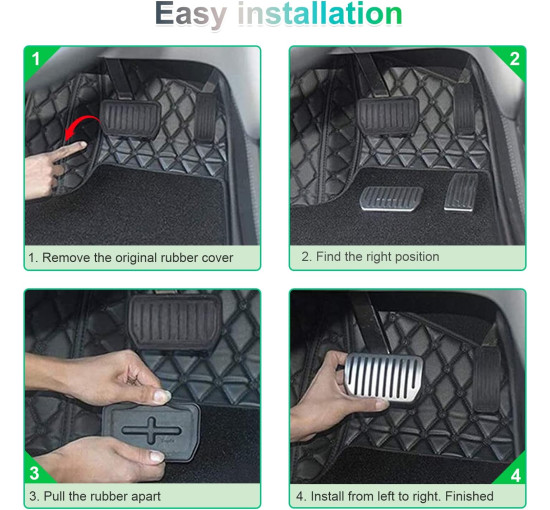 Easy installation

1

1. Remove the original rubber cover

2

2. Find the right position

3

3. Pull the rubber apart

4

4. Install from left to right. Finished