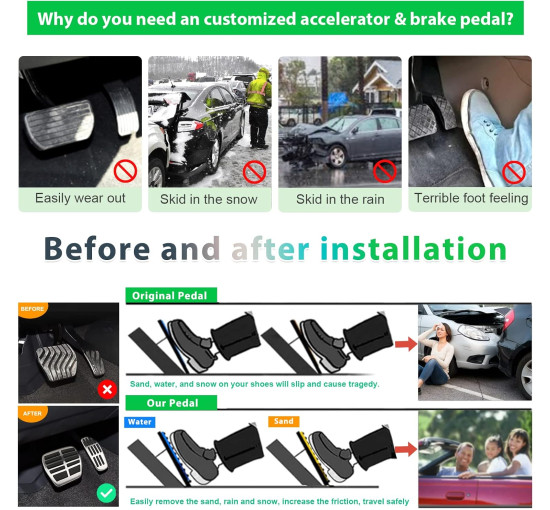 Why do you need an customized accelerator & brake pedal?

Easily wear out

Skid in the snow

Skid in the rain

Terrible foot feeling

Before and after installation

BEFORE

Original Pedal

Sand, water, and snow on your shoes will slip and cause tragedy.

AFTER

Our Pedal

Water

Sand

Easily remove the sand, rain and snow, increase the friction, travel safely