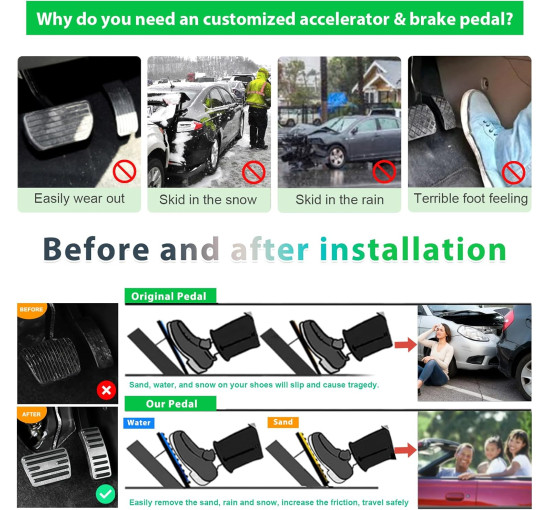 Why do you need an customized accelerator & brake pedal?

Easily wear out

Skid in the snow

Skid in the rain

Terrible foot feeling

Before and after installation

BEFORE

Original Pedal

Sand, water, and snow on your shoes will slip and cause tragedy.

AFTER

Our Pedal

Water

Sand

Easily remove the sand, rain and snow, increase the friction, travel safely