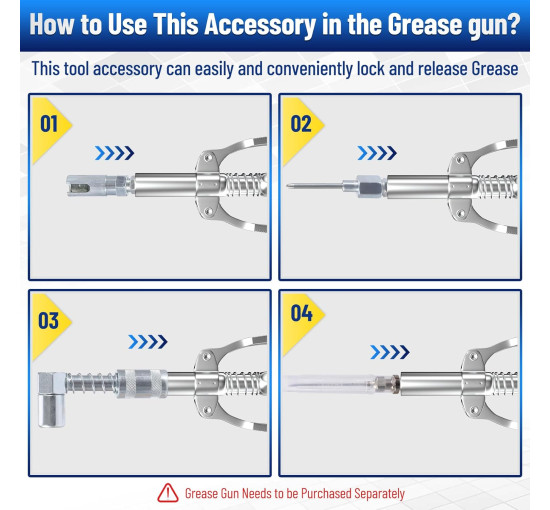 How to Use This Accessory in the Grease gun?

This tool accessory can easily and conveniently lock and release Grease

01

02

03

04

Grease Gun Needs to be Purchased Separately