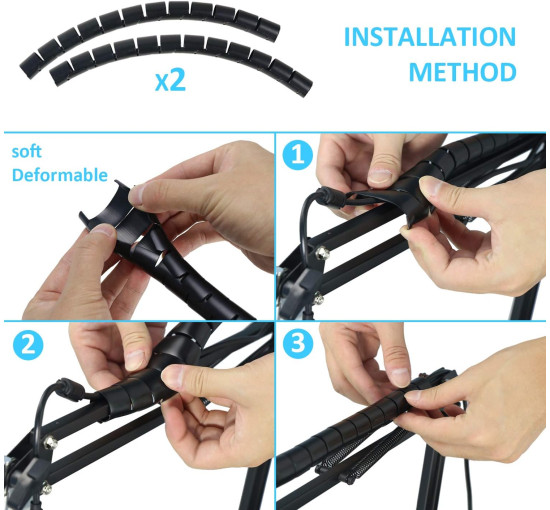 x2

INSTALLATION METHOD

soft
Deformable

1

2

3