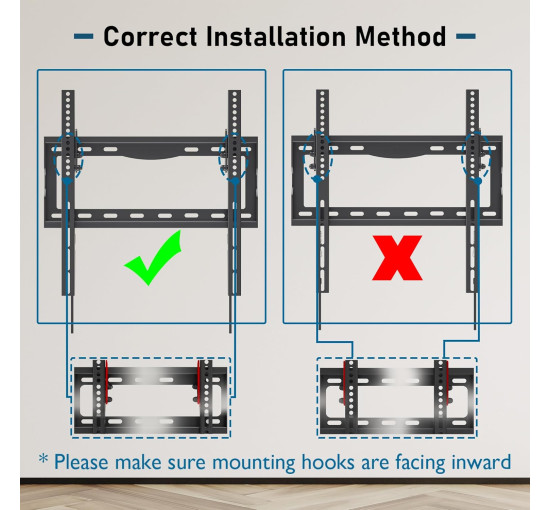 Correct Installation Method

* Please make sure mounting hooks are facing inward