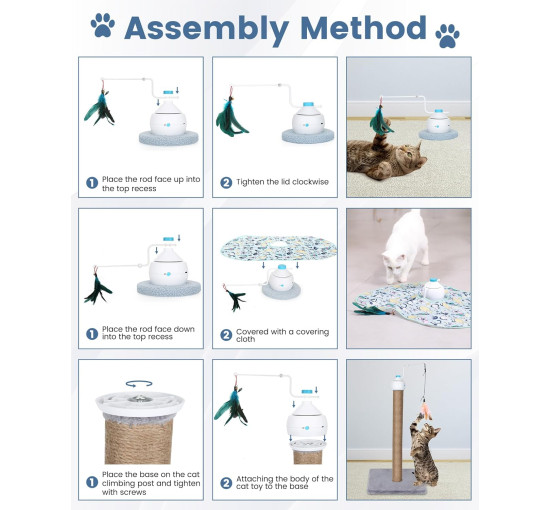 Assembly Method

1 Place the rod face up into the top recess

2 Tighten the lid clockwise

1 Place the rod face down into the top recess

2 Covered with a covering cloth

1 Place the base on the cat climbing post and tighten with screws

2 Attaching the body of the cat toy to the base