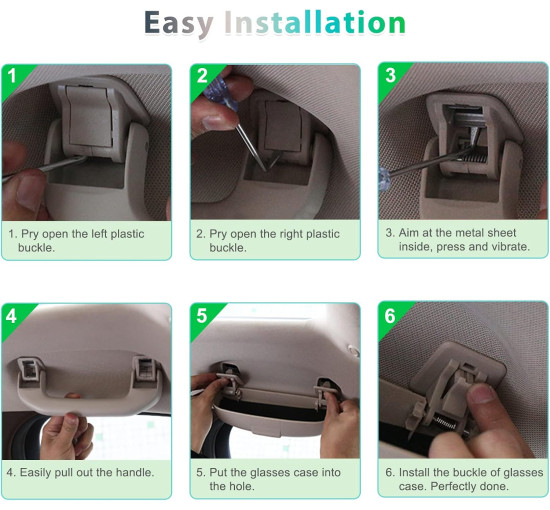 Easy Installation

1

1. Pry open the left plastic buckle.

2

2. Pry open the right plastic buckle.

3

3. Aim at the metal sheet inside, press and vibrate.

4

4. Easily pull out the handle.

5

5. Put the glasses case into the hole.

6

6. Install the buckle of glasses case. Perfectly done.