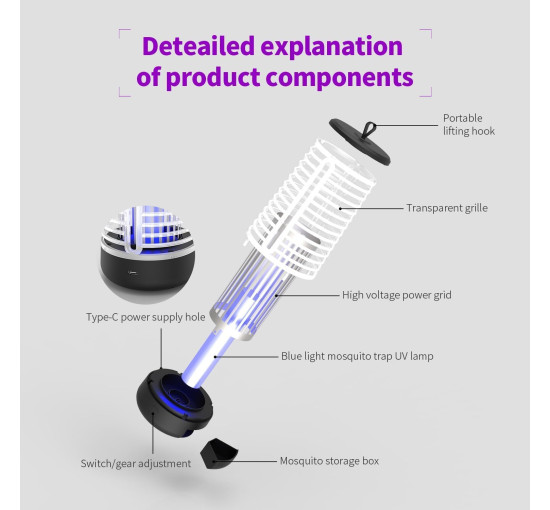 Deteailed explanation of product components

Portable lifting hook

Transparent grille

High voltage power grid

Type-C power supply hole

Blue light mosquito trap UV lamp

Switch/gear adjustment

Mosquito storage box