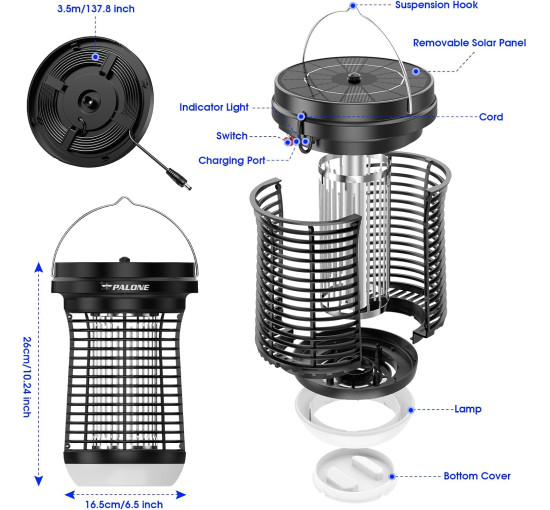 3.5m/137.8 inch

Suspension Hook

Removable Solar Panel

Indicator Light

Cord

Switch

Charging Port

PALONE

26cm/10.24 inch

16.5cm/6.5 inch

Lamp

Bottom Cover