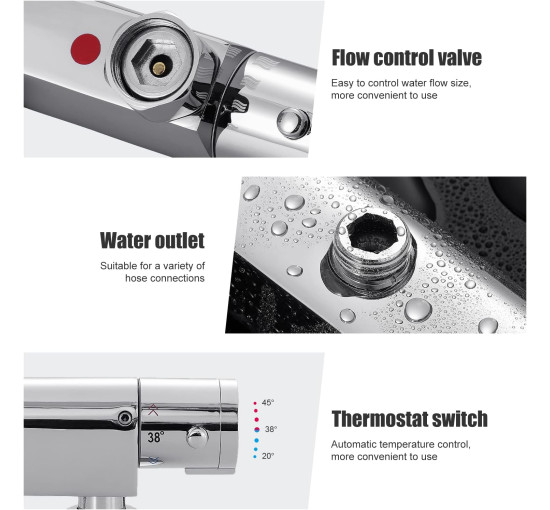 Flow control valve

Easy to control water flow size, more convenient to use

Water outlet

Suitable for a variety of hose connections

38°

45°

38°

20°

Thermostat switch

Automatic temperature control, more convenient to use