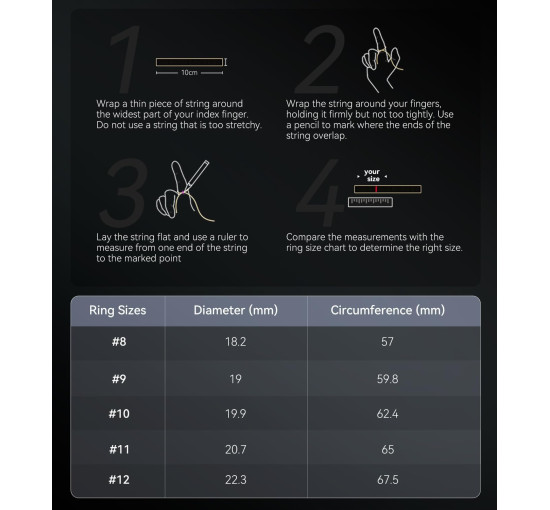 1

10cm

Wrap a thin piece of string around the widest part of your index finger. Do not use a string that is too stretchy.

2

Wrap the string around your fingers, holding it firmly but not too tightly. Use a pencil to mark where the ends of the string overlap.

3

Lay the string flat and use a ruler to measure from one end of the string to the marked point

4

your size

Compare the measurements with the ring size chart to determine the right size.

| Ring Sizes | Diameter (mm) | Circumference (mm) |
|---|---|---|
| #8 | 18.2 | 57 |
| #9 | 19 | 59.8 |
| #10 | 19.9 | 62.4 |
| #11 | 20.7 | 65 |
| #12 | 22.3 | 67.5 |