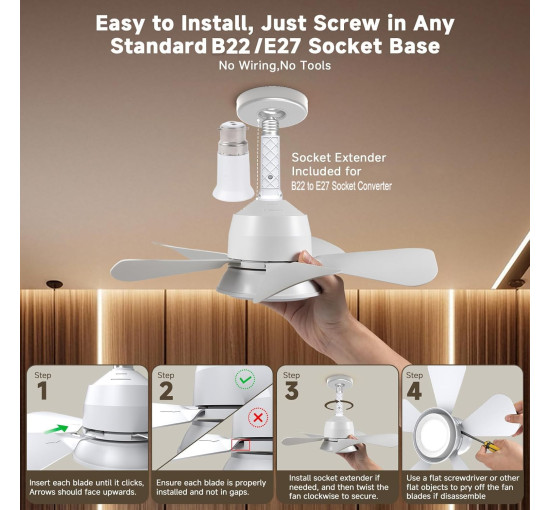 Easy to Install, Just Screw in Any Standard B22 /E27 Socket Base

No Wiring,No Tools

Socket Extender Included for

B22 to E27 Socket Converter

Step 1

Insert each blade until it clicks, Arrows should face upwards.

Step 2

Ensure each blade is properly installed and not in gaps.

Step 3

Install socket extender if needed, and then twist the fan clockwise to secure.

Step 4

Use a flat screwdriver or other flat objects to pry off the fan blades if disassemble