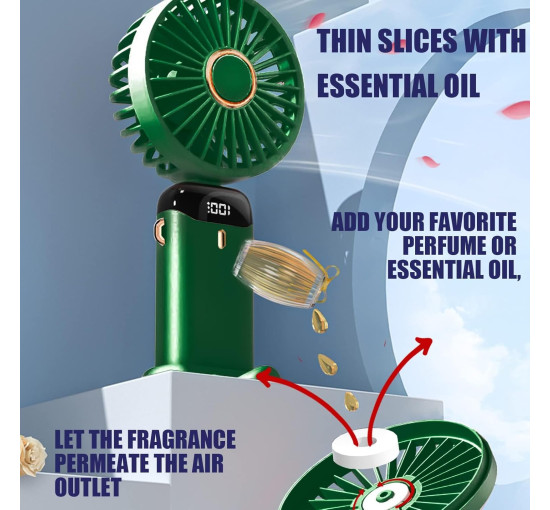 THIN SLICES WITH ESSENTIAL OIL

100

ADD YOUR FAVORITE PERFUME OR ESSENTIAL OIL,

LET THE FRAGRANCE PERMEATE THE AIR OUTLET