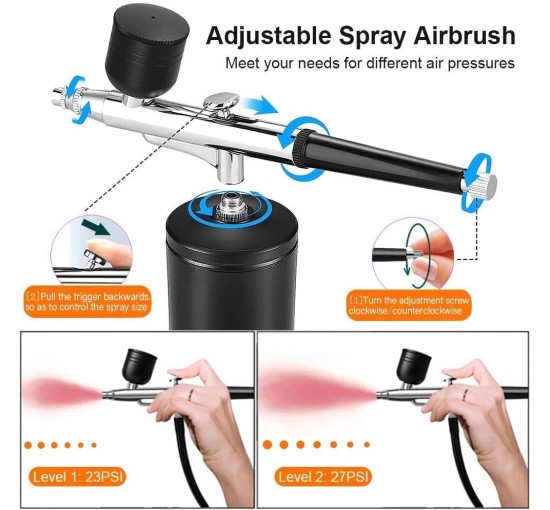 Adjustable Spray Airbrush

Meet your needs for different air pressures

[2]Pull the trigger backwards, so as to control the spray size

[1]Turn the adjustment screw clockwise/counterclockwise

Level 1: 23PSI

Level 2: 27PSI