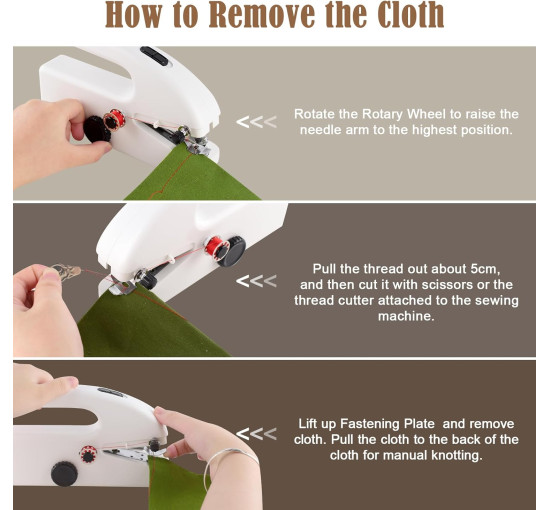 How to Remove the Cloth

<<< Rotate the Rotary Wheel to raise the needle arm to the highest position.

<<< Pull the thread out about 5cm, and then cut it with scissors or the thread cutter attached to the sewing machine.

<<< Lift up Fastening Plate and remove cloth. Pull the cloth to the back of the cloth for manual knotting.