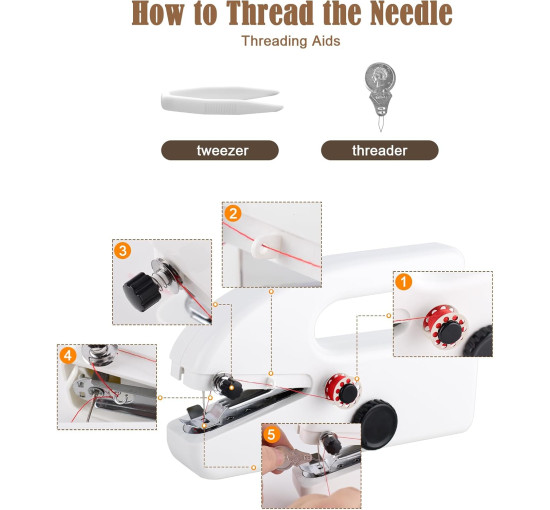 How to Thread the Needle

Threading Aids

tweezer

threader

2

3

1

4

5