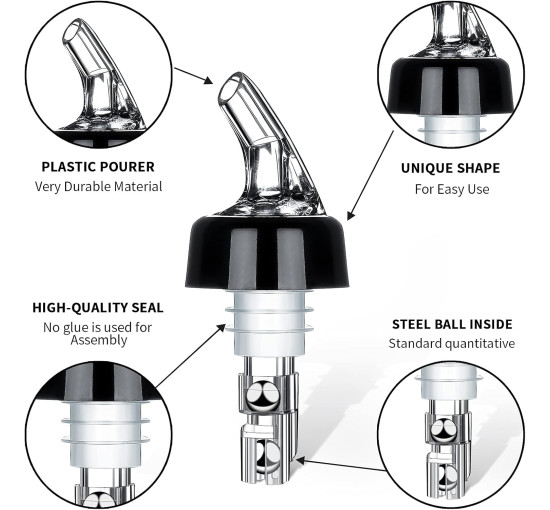 PLASTIC POURER
Very Durable Material

UNIQUE SHAPE
For Easy Use

HIGH-QUALITY SEAL
No glue is used for Assembly

STEEL BALL INSIDE
Standard quantitative