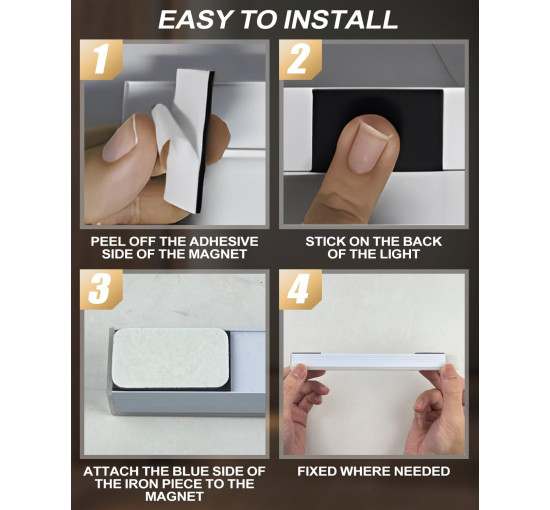 EASY TO INSTALL

1

PEEL OFF THE ADHESIVE SIDE OF THE MAGNET

2

STICK ON THE BACK OF THE LIGHT

3

ATTACH THE BLUE SIDE OF THE IRON PIECE TO THE MAGNET

4

FIXED WHERE NEEDED