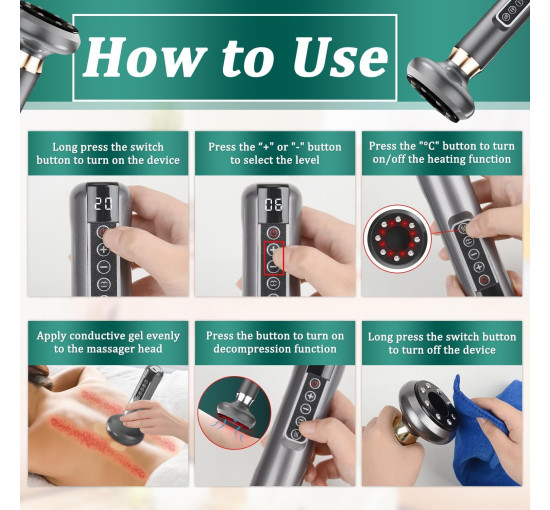 How to Use

Long press the switch button to turn on the device

20

Press the "+" or "-" button to select the level

06

Press the "°C" button to turn on/off the heating function

Apply conductive gel evenly to the massager head

Press the button to turn on decompression function

Long press the switch button to turn off the device