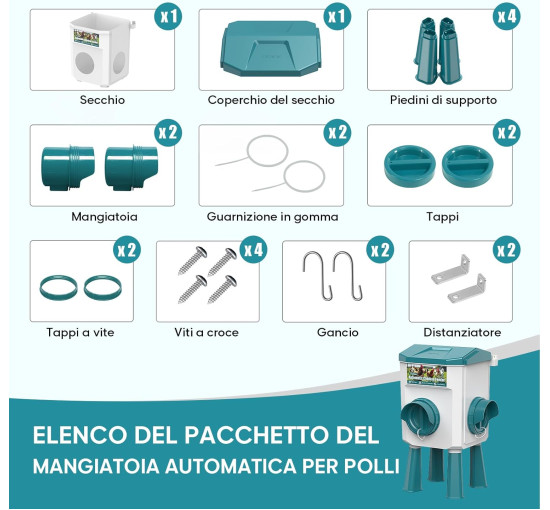 x1
Secchio

x1
Coperchio del secchio

x4
Piedini di supporto

x2
Mangiatoia

x2
Guarnizione in gomma

x2
Tappi

x2
Tappi a vite

x4
Viti a croce

x2
Gancio

x2
Distanziatore

ELENCO DEL PACCHETTO DEL MANGIATOIA AUTOMATICA PER POLLI