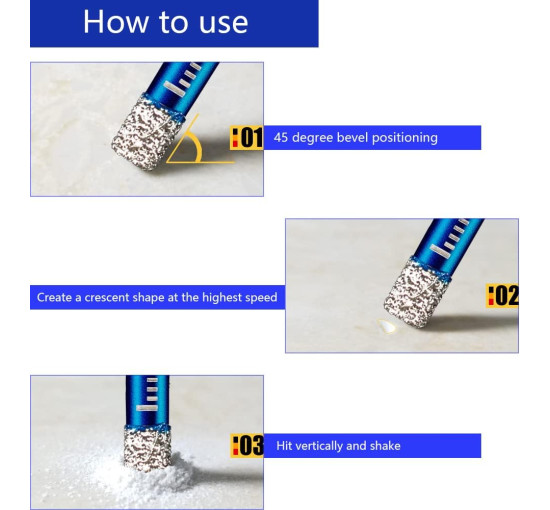 How to use

:01 45 degree bevel positioning

Create a crescent shape at the highest speed :02

:03 Hit vertically and shake