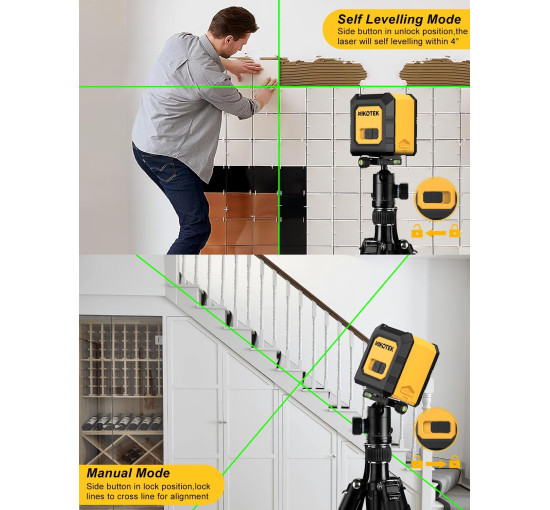 Self Levelling Mode
Side button in unlock position,the laser will self levelling within 4°

RIKOTEK

RIKOTEK

Manual Mode
Side button in lock position,lock lines to cross line for alignment