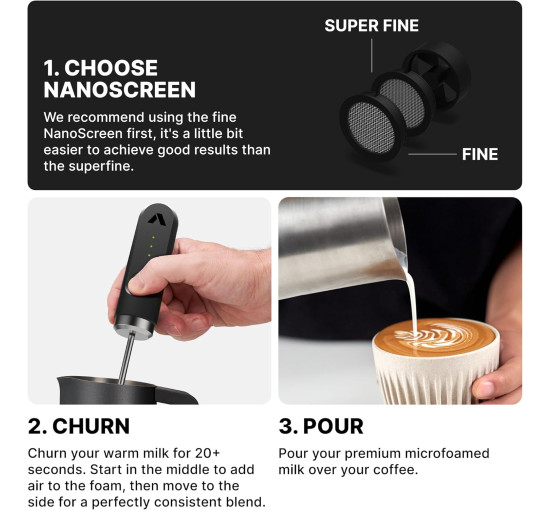 1. CHOOSE NANOSCREEN

We recommend using the fine NanoScreen first, it's a little bit easier to achieve good results than the superfine.

SUPER FINE

FINE

2. CHURN

Churn your warm milk for 20+ seconds. Start in the middle to add air to the foam, then move to the side for a perfectly consistent blend.

3. POUR

Pour your premium microfoamed milk over your coffee.