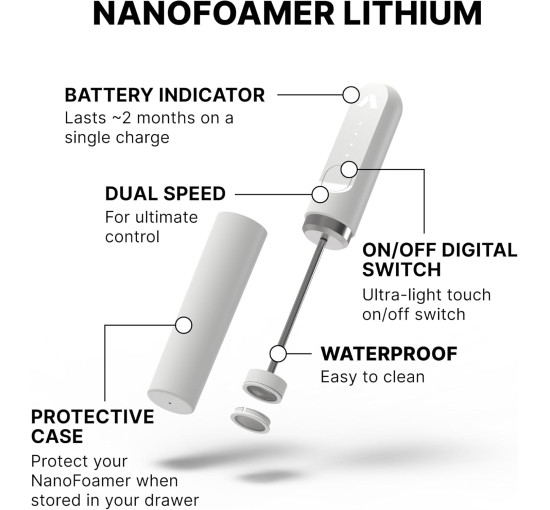 NANOFOAMER LITHIUM

BATTERY INDICATOR
Lasts ~2 months on a single charge

DUAL SPEED
For ultimate control

ON/OFF DIGITAL SWITCH
Ultra-light touch on/off switch

WATERPROOF
Easy to clean

PROTECTIVE CASE
Protect your NanoFoamer when stored in your drawer