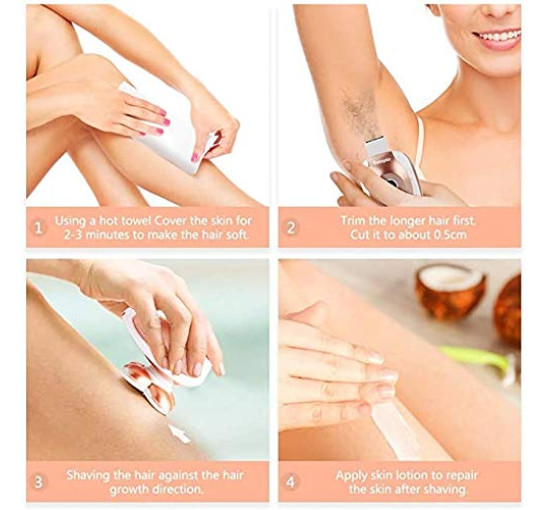 1 Using a hot towel Cover the skin for 2-3 minutes to make the hair soft.

2 Trim the longer hair first. Cut it to about 0.5cm

3 Shaving the hair against the hair growth direction.

4 Apply skin lotion to repair the skin after shaving.