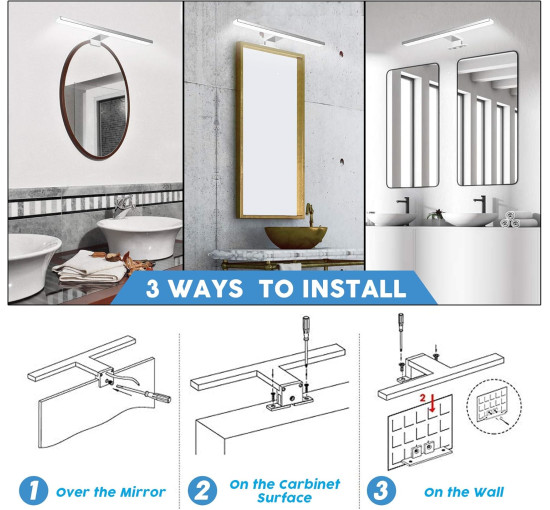 3 WAYS TO INSTALL

2

1 Over the Mirror

2 On the Carbinet Surface

3 On the Wall