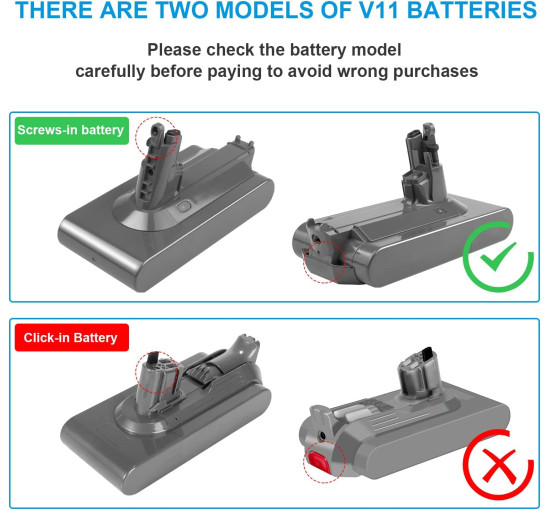 THERE ARE TWO MODELS OF V11 BATTERIES

Please check the battery model carefully before paying to avoid wrong purchases

Screws-in battery

Click-in Battery