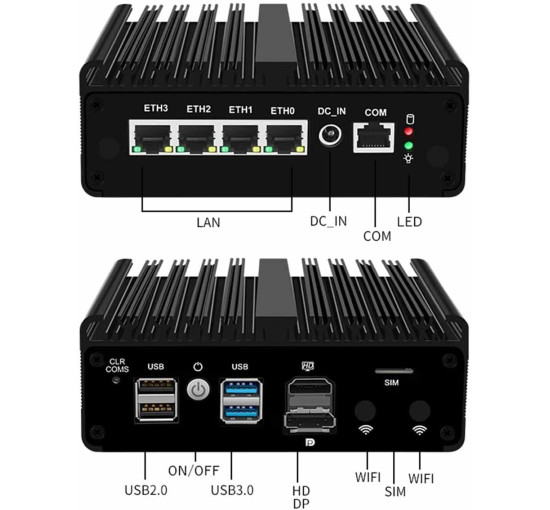 ETH3 ETH2 ETH1 ETH0 DC_IN COM

LAN

DC_IN

COM

LED

CLR COMS

USB

USB

SIM

USB2.0

ON/OFF

USB3.0

HD DP

WIFI

SIM

WIFI