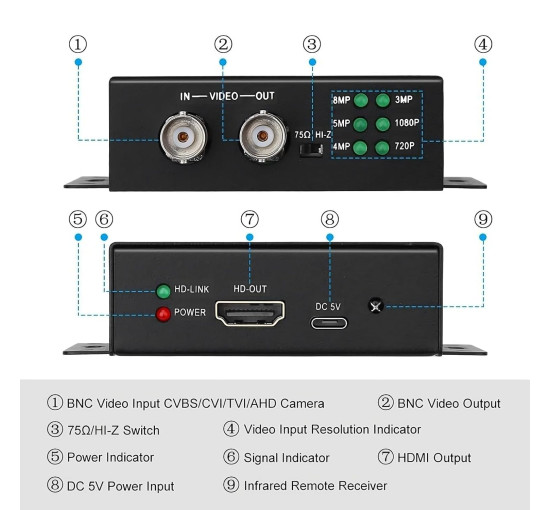 ① ② ③ ④

IN — VIDEO — OUT

75Ω HI-Z

8MP 3MP
5MP 1080P
4MP 720P

⑤ ⑥ ⑦ ⑧ ⑨

HD-LINK
POWER
HD-OUT
DC 5V

① BNC Video Input CVBS/CVI/TVI/AHD Camera
② BNC Video Output
③ 75Ω/HI-Z Switch
④ Video Input Resolution Indicator
⑤ Power Indicator
⑥ Signal Indicator
⑦ HDMI Output
⑧ DC 5V Power Input
⑨ Infrared Remote Receiver