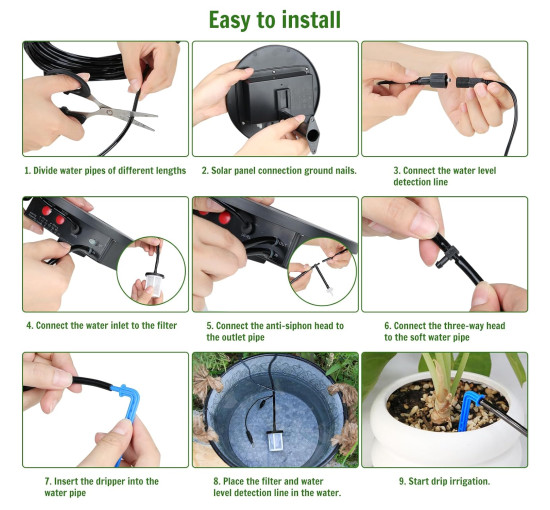 Easy to install

1. Divide water pipes of different lengths

2. Solar panel connection ground nails.

3. Connect the water level detection line

4. Connect the water inlet to the filter

5. Connect the anti-siphon head to the outlet pipe

6. Connect the three-way head to the soft water pipe

7. Insert the dripper into the water pipe

8. Place the filter and water level detection line in the water.

9. Start drip irrigation.