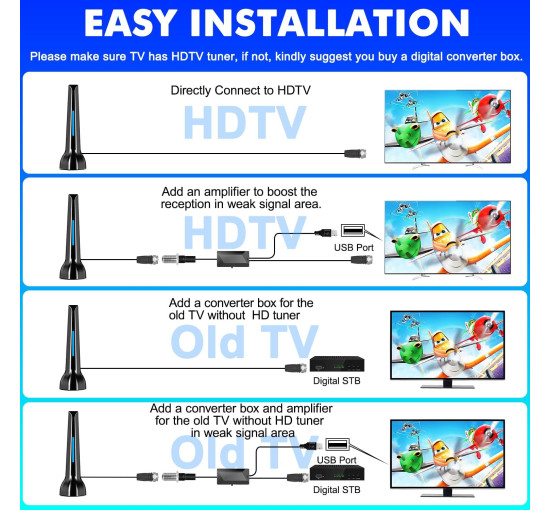 EASY INSTALLATION

Please make sure TV has HDTV tuner, if not, kindly suggest you buy a digital converter box.

Directly Connect to HDTV

HDTV

Add an amplifier to boost the reception in weak signal area.

HDTV

USB Port

Add a converter box for the old TV without HD tuner

Old TV

Digital STB

Add a converter box and amplifier for the old TV without HD tuner in weak signal area

Old TV

USB Port

Digital STB