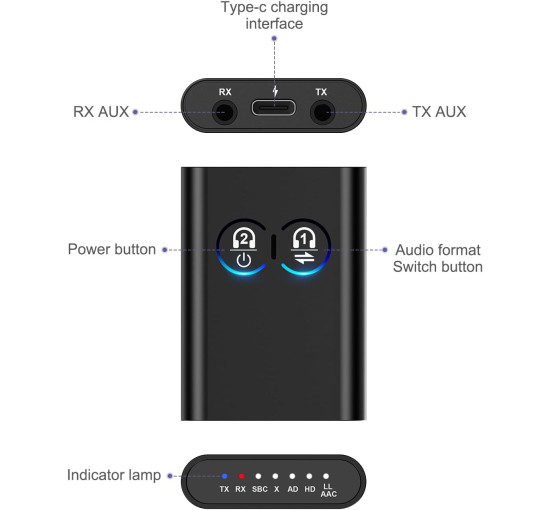 Type-c charging interface

RX AUX
RX
TX
TX AUX

Power button
2
1
Audio format Switch button

Indicator lamp
TX RX SBC X AD HD LL AAC