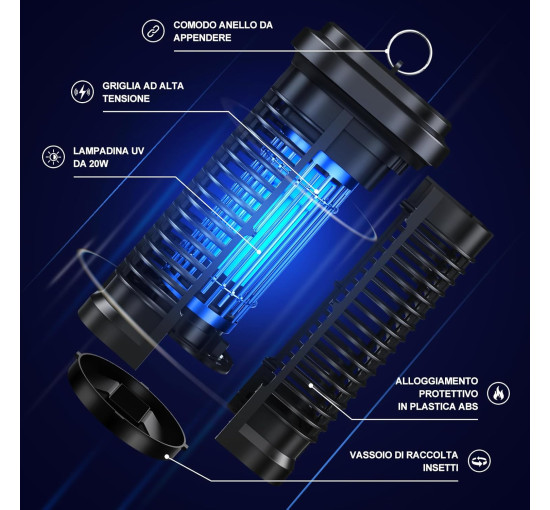 COMODO ANELLO DA APPENDERE

GRIGLIA AD ALTA TENSIONE

LAMPADINA UV DA 20W

ALLOGGIAMENTO PROTETTIVO IN PLASTICA ABS

VASSOIO DI RACCOLTA INSETTI