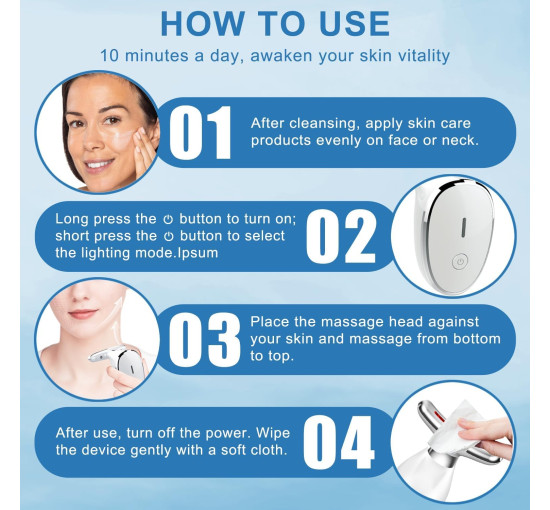 HOW TO USE

10 minutes a day, awaken your skin vitality

01

After cleansing, apply skin care products evenly on face or neck.

Long press the ⏻ button to turn on; short press the ⏻ button to select the lighting mode.Ipsum

02

03

Place the massage head against your skin and massage from bottom to top.

After use, turn off the power. Wipe the device gently with a soft cloth.

04