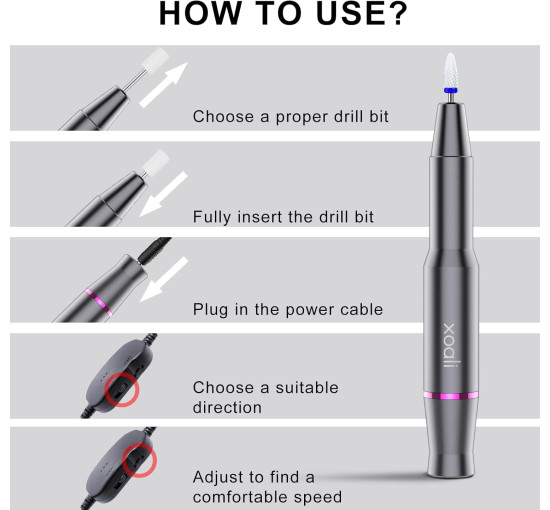 HOW TO USE?

Choose a proper drill bit

Fully insert the drill bit

Plug in the power cable

Choose a suitable direction

Adjust to find a comfortable speed

xoali