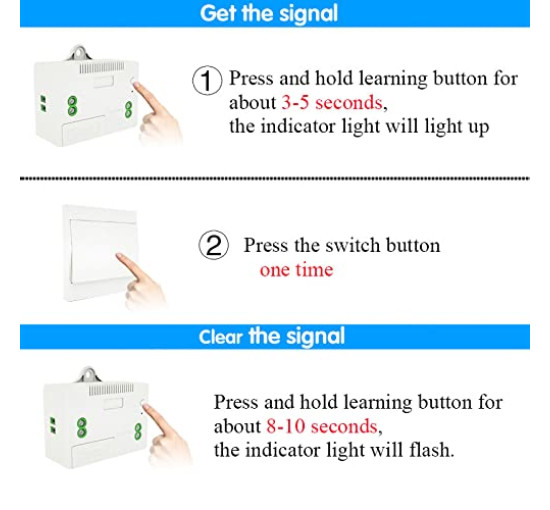 Get the signal

① Press and hold learning button for about 3-5 seconds, the indicator light will light up

② Press the switch button one time

Clear the signal

Press and hold learning button for about 8-10 seconds, the indicator light will flash.