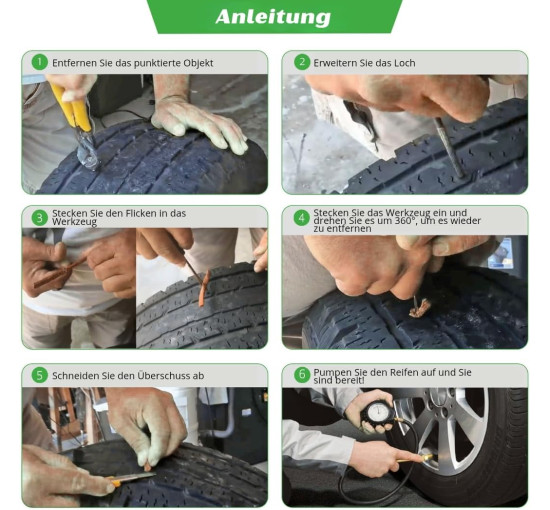 Anleitung

1 Entfernen Sie das punktierte Objekt

2 Erweitern Sie das Loch

3 Stecken Sie den Flicken in das Werkzeug

4 Stecken Sie das Werkzeug ein und drehen Sie es um 360°, um es wieder zu entfernen

5 Schneiden Sie den Überschuss ab

6 Pumpen Sie den Reifen auf und Sie sind bereit!